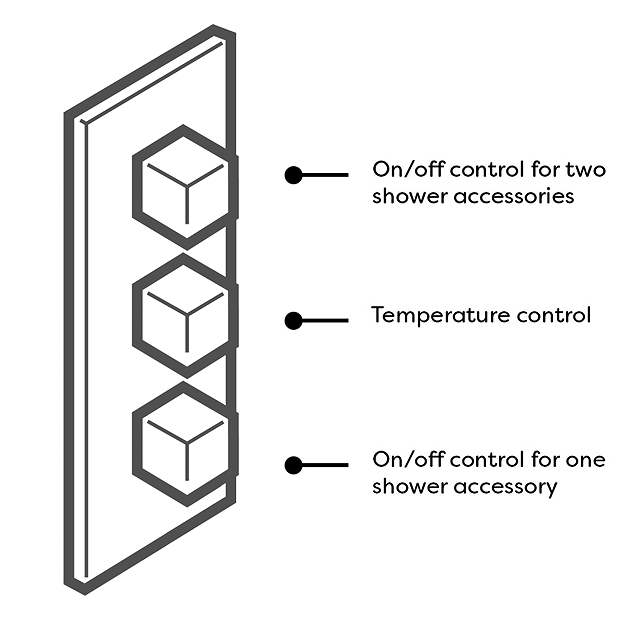 On/off control for two shower accessories

Temperature control

On/off control for one shower accessory