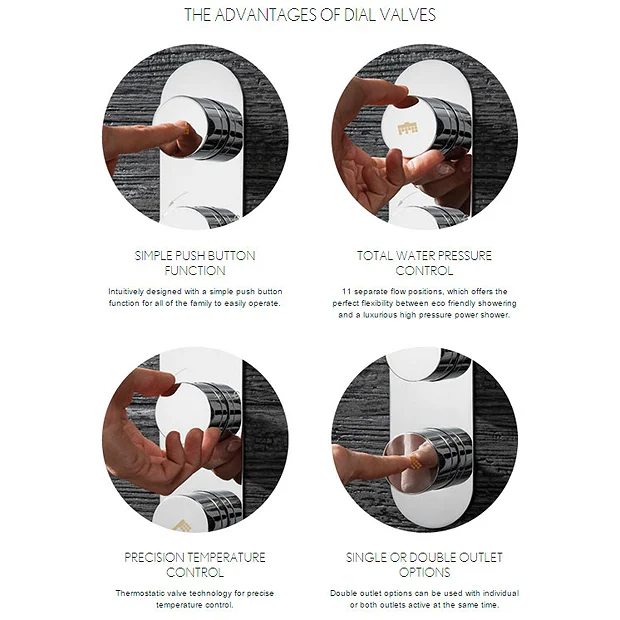 THE ADVANTAGES OF DIAL VALVES

SIMPLE PUSH BUTTON FUNCTION

Intuitively designed with a simple push button function for all of the family to easily operate.

TOTAL WATER PRESSURE CONTROL

11 separate flow positions, which offers the perfect flexibility between eco friendly showering and a luxurious high pressure power shower.

PRECISION TEMPERATURE CONTROL

Thermostatic valve technology for precise temperature control.

SINGLE OR DOUBLE OUTLET OPTIONS

Double outlet options can be used with individual or both outlets active at the same time.