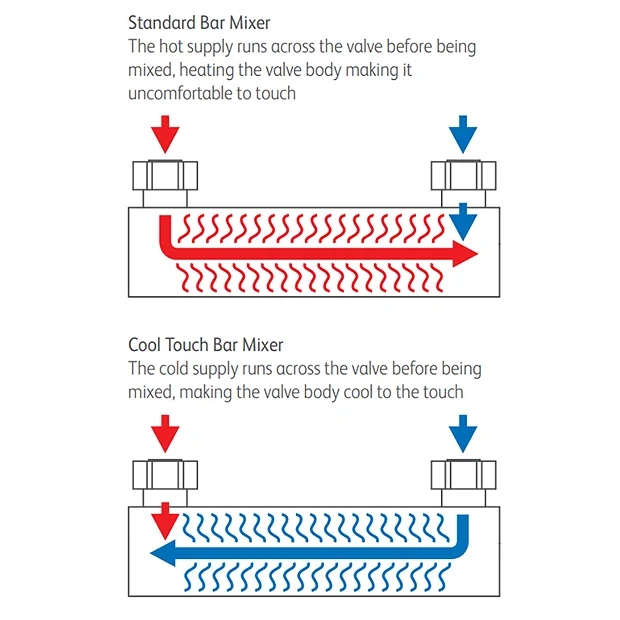 Standard Bar Mixer
The hot supply runs across the valve before being mixed, heating the valve body making it uncomfortable to touch

Cool Touch Bar Mixer
The cold supply runs across the valve before being mixed, making the valve body cool to the touch